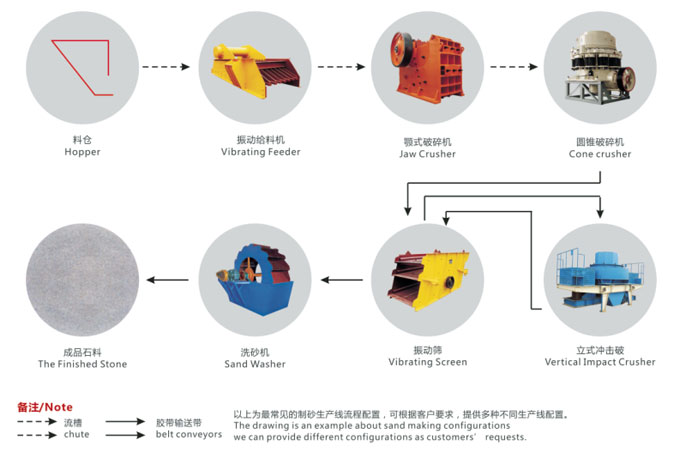 料仓
Hopper

振动给料机
Vibrating Feeder

颚式破碎机
Jaw Crusher

圆锥破碎机
Cone crusher

成品石料
The Finished Stone

洗砂机
Sand Washer

振动筛
Vibrating Screen

立式冲击破
Vertical Impact Crusher

备注/Note
流槽
chute
胶带输送带
belt conveyors

以上为最常见的制砂生产线流程配置，可根据客户要求，提供多种不同生产线配置。
The drawing is an example about sand making configurations
we can provide different configurations as customers' requests.